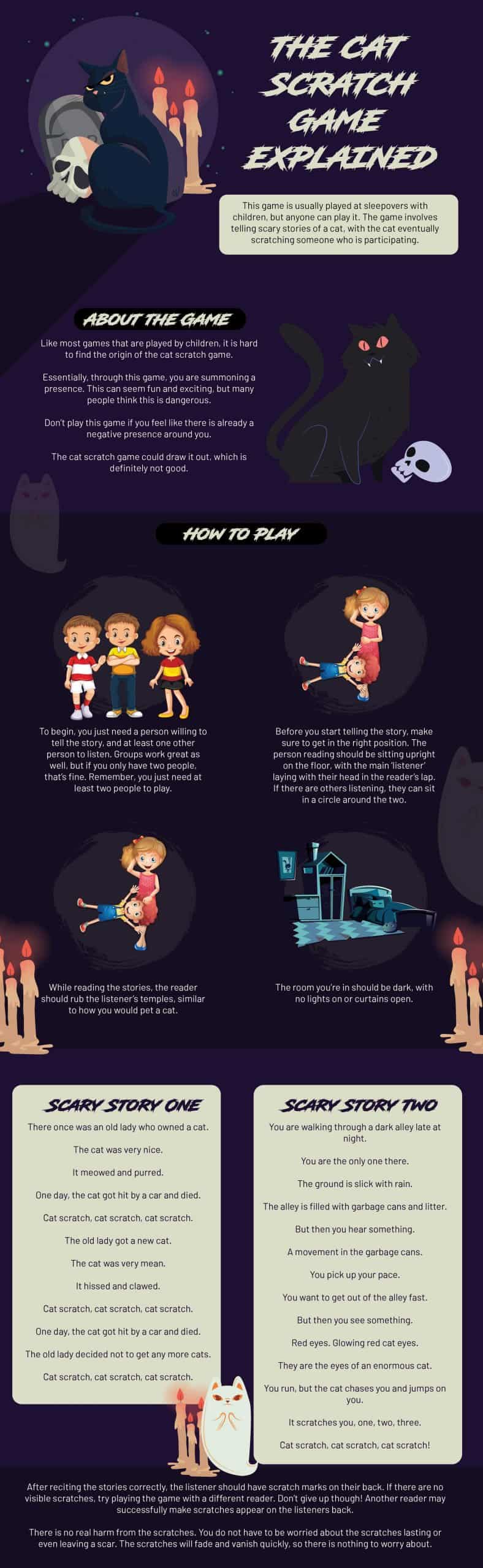 THE CAT SCRATCH GAME EXPLAINED

This game is usually played at sleepovers with children, but anyone can play it. The game involves telling scary stories of a cat, with the cat eventually scratching someone who is participating.

ABOUT THE GAME

Like most games that are played by children, it is hard to find the origin of the cat scratch game.

Essentially, through this game, you are summoning a presence. This can seem fun and exciting, but many people think this is dangerous.

Don't play this game if you feel like there is already a negative presence around you.

The cat scratch game could draw it out, which is definitely not good.

HOW TO PLAY

To begin, you just need a person willing to tell the story, and at least one other person to listen. Groups work great as well, but if you only have two people, that's fine. Remember, you just need at least two people to play.

Before you start telling the story, make sure to get in the right position. The person reading should be sitting upright on the floor, with the main 'listener' laying with their head in the reader's lap. If there are others listening, they can sit in a circle around the two.

While reading the stories, the reader should rub the listener's temples, similar to how you would pet a cat.

The room you're in should be dark, with no lights on or curtains open.

SCARY STORY ONE

There once was an old lady who owned a cat.

The cat was very nice.

It meowed and purred.

One day, the cat got hit by a car and died.

Cat scratch, cat scratch, cat scratch.

The old lady got a new cat.

The cat was very mean.

It hissed and clawed.

Cat scratch, cat scratch, cat scratch.

One day, the cat got hit by a car and died.

The old lady decided not to get any more cats.

Cat scratch, cat scratch, cat scratch.

SCARY STORY TWO

You are walking through a dark alley late at night.

You are the only one there.

The ground is slick with rain.

The alley is filled with garbage cans and litter.

But then you hear something.

A movement in the garbage cans.

You pick up your pace.

You want to get out of the alley fast.

But then you see something.

Red eyes. Glowing red cat eyes.

They are the eyes of an enormous cat.

You run, but the cat chases you and jumps on you.

It scratches you, one, two, three.

Cat scratch, cat scratch, cat scratch!

After reciting the stories correctly, the listener should have scratch marks on their back. If there are no visible scratches, try playing the game with a different reader. Don't give up though! Another reader may successfully make scratches appear on the listeners back.

There is no real harm from the scratches. You do not have to be worried about the scratches lasting or even leaving a scar. The scratches will fade and vanish quickly, so there is nothing to worry about.